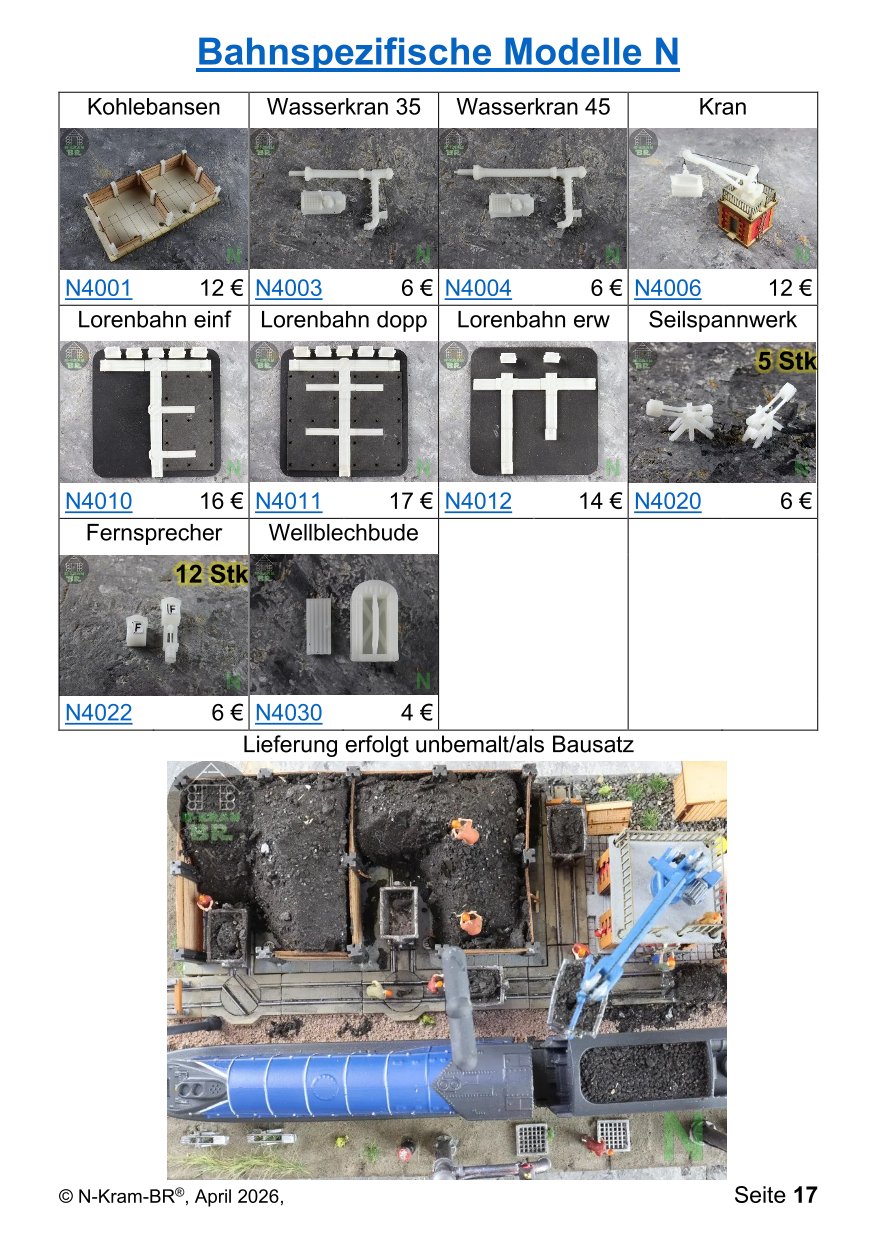 Bahnspezifische Modelle N

| Kohlebansen | Wasserkran 35 | Wasserkran 45 | Kran |
|---|---|---|---|
| N4001 12 € | N4003 6 € | N4004 6 € | N4006 12 € |
| Lorenbahn einf | Lorenbahn dopp | Lorenbahn erw | Seilspannwerk |
| | | | 5 Stk |
| N4010 16 € | N4011 17 € | N4012 14 € | N4020 6 € |
| Fernsprecher | Wellblechbude | | |
| 12 Stk | | | |
| N4022 6 € | N4030 4 € | | |

Lieferung erfolgt unbemalt/als Bausatz

© N-Kram-BR®, April 2026, Seite 17